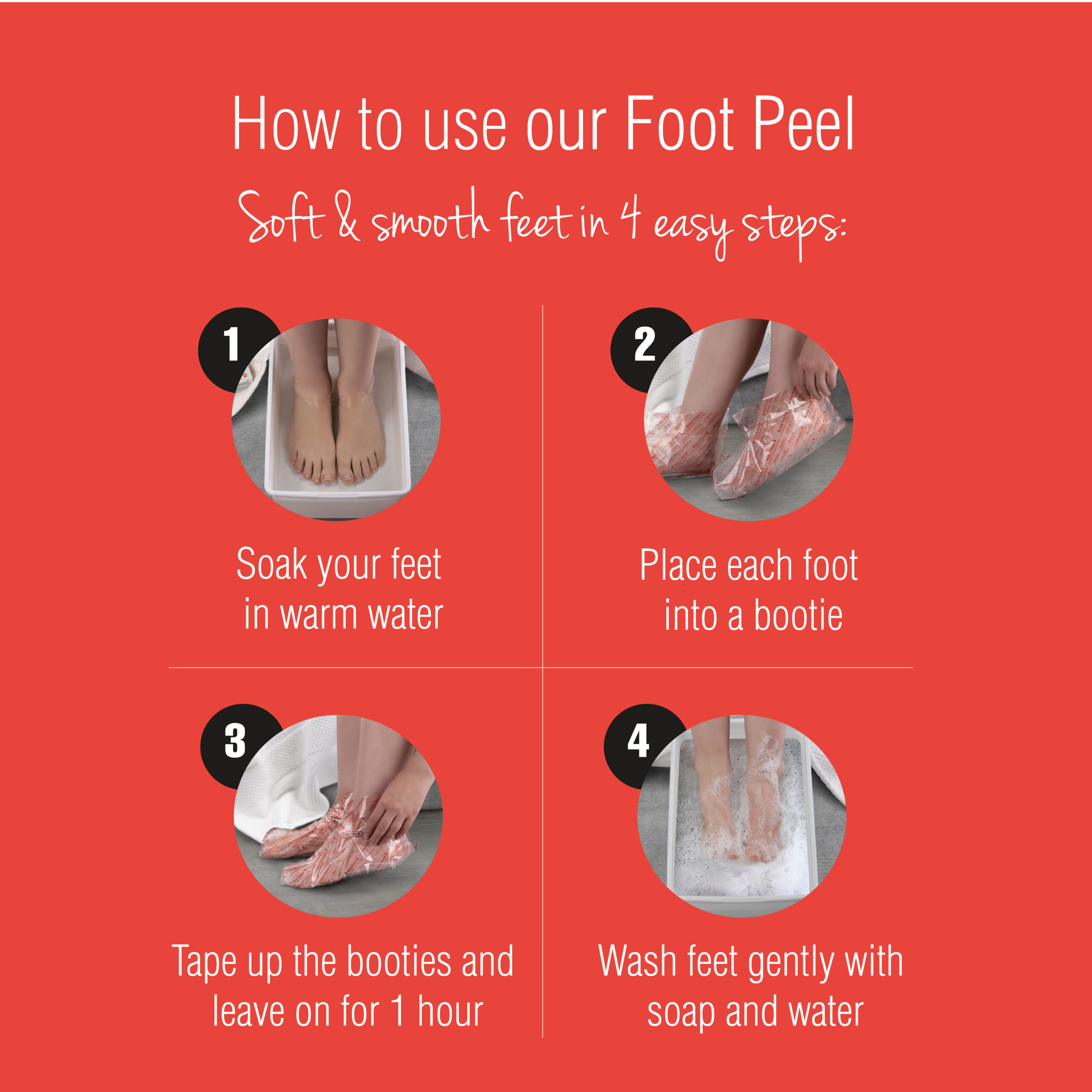 How to use our Foot Peel

Soft & smooth feet in 4 easy steps:

1

Soak your feet in warm water

2

Place each foot into a bootie

3

Tape up the booties and leave on for 1 hour

4

Wash feet gently with soap and water